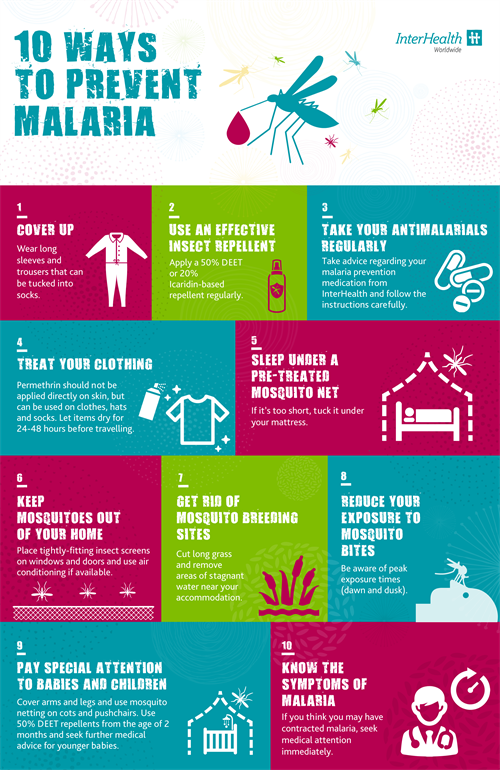 10 WAYS TO PREVENT MALARIA

InterHealth Worldwide

1
COVER UP
Wear long sleeves and trousers that can be tucked into socks.

2
USE AN EFFECTIVE INSECT REPELLENT
Apply a 50% DEET or 20% Icaridin-based repellent regularly.

3
TAKE YOUR ANTIMALARIALS REGULARLY
Take advice regarding your malaria prevention medication from InterHealth and follow the instructions carefully.

4
TREAT YOUR CLOTHING
Permethrin should not be applied directly on skin, but can be used on clothes, hats and socks. Let items dry for 24-48 hours before travelling.

5
SLEEP UNDER A PRE-TREATED MOSQUITO NET
If it's too short, tuck it under your mattress.

6
KEEP MOSQUITOES OUT OF YOUR HOME
Place tightly-fitting insect screens on windows and doors and use air conditioning if available.

7
GET RID OF MOSQUITO BREEDING SITES
Cut long grass and remove areas of stagnant water near your accommodation.

8
REDUCE YOUR EXPOSURE TO MOSQUITO BITES
Be aware of peak exposure times (dawn and dusk).

9
PAY SPECIAL ATTENTION TO BABIES AND CHILDREN
Cover arms and legs and use mosquito netting on cots and pushchairs. Use 50% DEET repellents from the age of 2 months and seek further medical advice for younger babies.

10
KNOW THE SYMPTOMS OF MALARIA
If you think you may have contracted malaria, seek medical attention immediately.